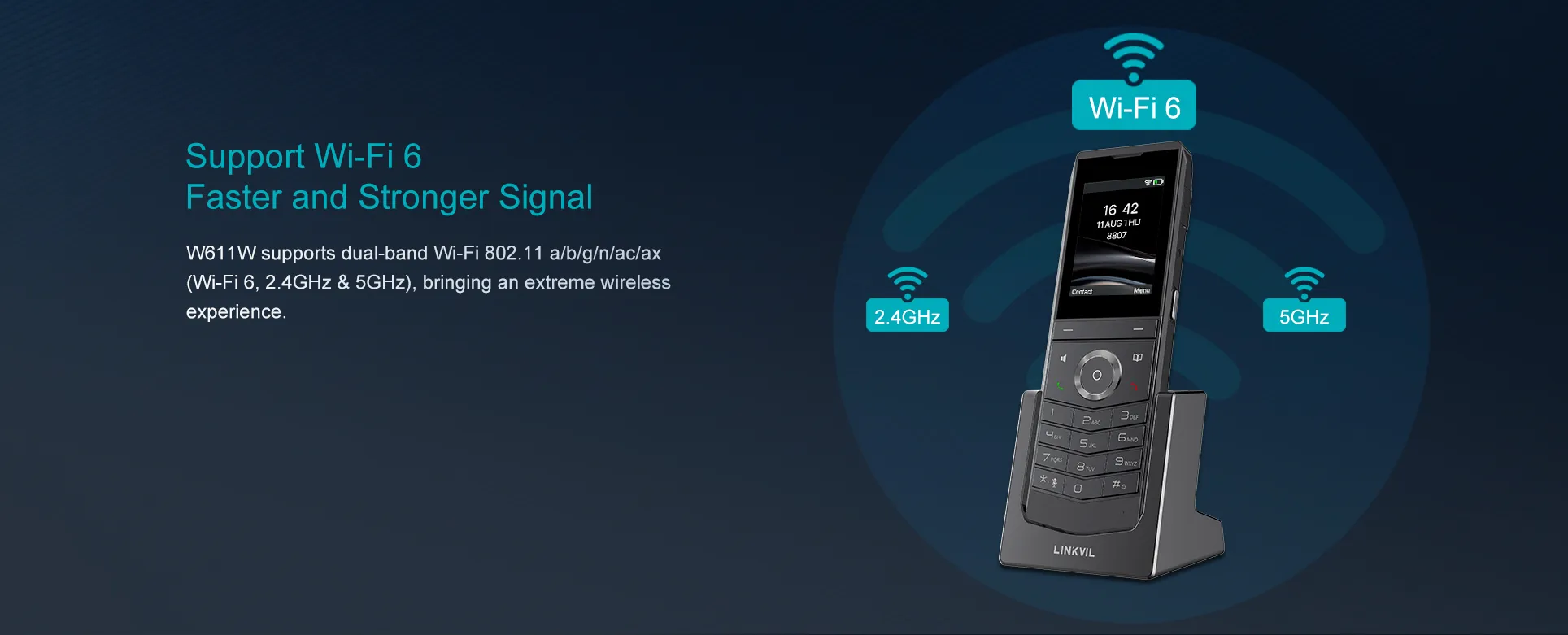 Support Wi-Fi 6
Faster and Stronger Signal

W611W supports dual-band Wi-Fi 802.11 a/b/g/n/ac/ax (Wi-Fi 6, 2.4GHz & 5GHz), bringing an extreme wireless experience.

Wi-Fi 6

2.4GHz

5GHz

16 42
11 AUG THU
8807

Contact
Menu

1
2 ABC
3 DEF
4 GHI
5 JKL
6 MNO
7 PQRS
8 TUV
9 WXYZ
*
0
#

LINKVIL